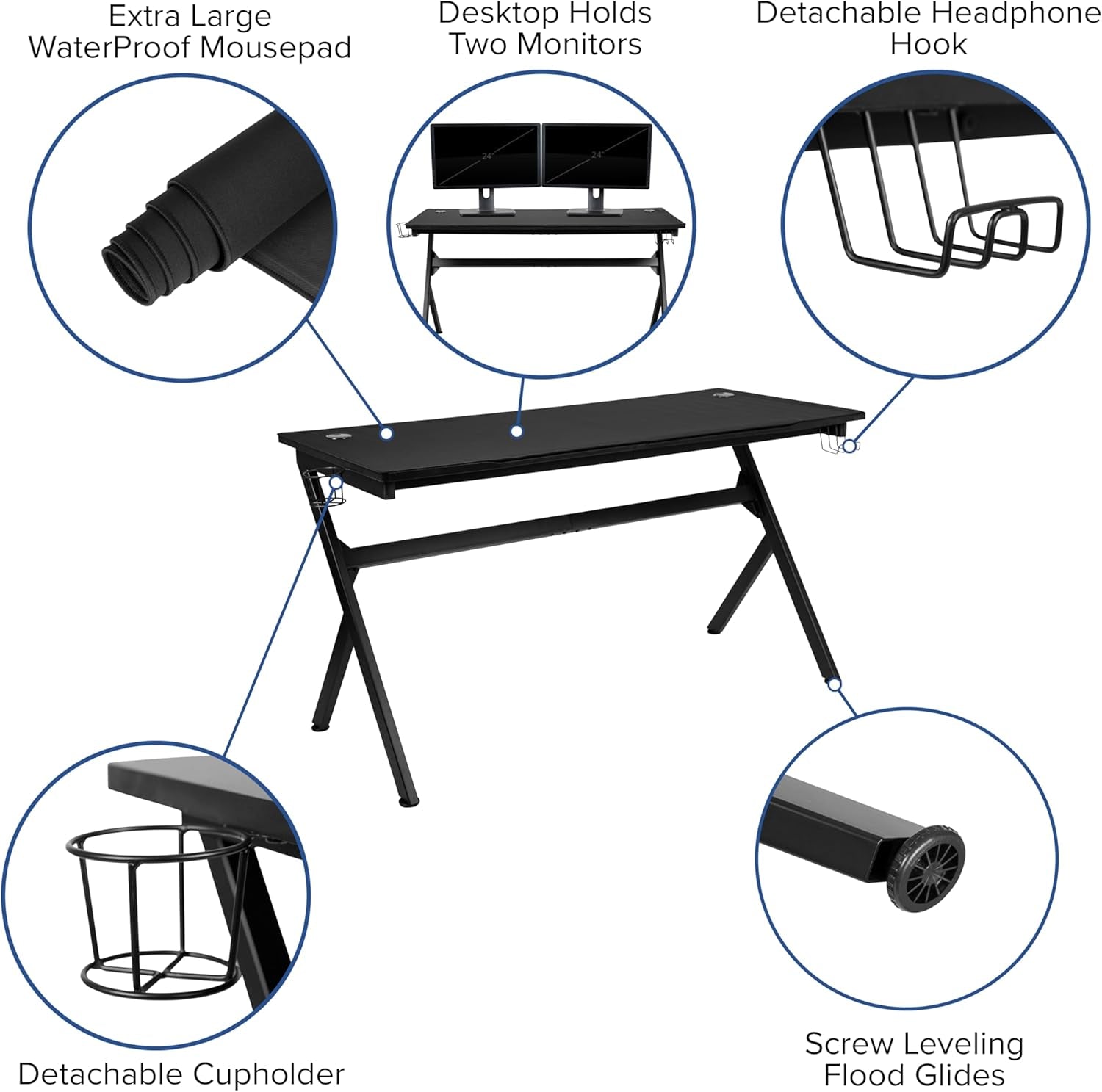 Extra Large WaterProof Mousepad

Desktop Holds Two Monitors

Detachable Headphone Hook

24"

24"

Detachable Cupholder

Screw Leveling Flood Glides